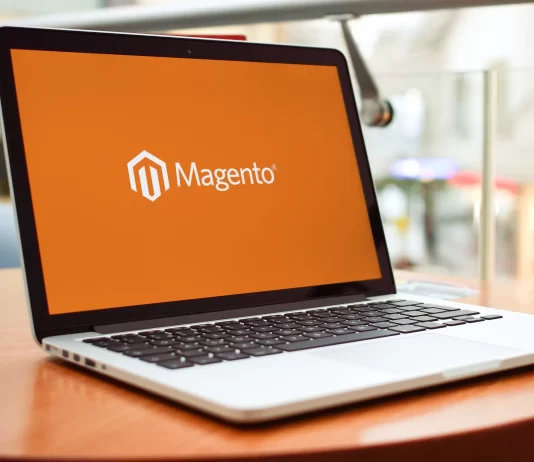 Magento®